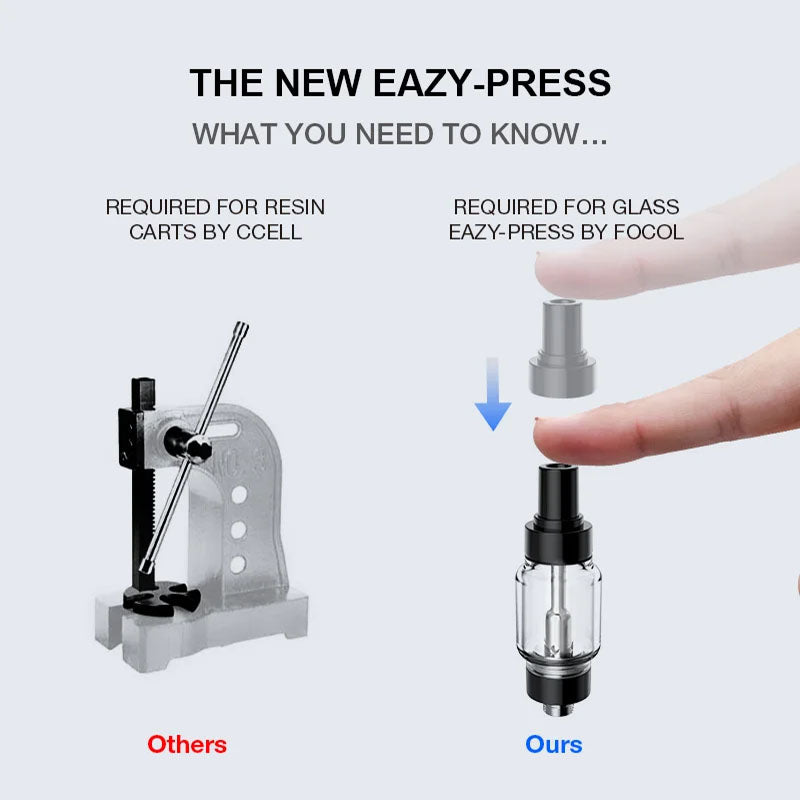 THE NEW EAZY-PRESS

WHAT YOU NEED TO KNOW...

REQUIRED FOR RESIN CARTS BY CCELL

REQUIRED FOR GLASS EAZY-PRESS BY FOCOL

Others

Ours