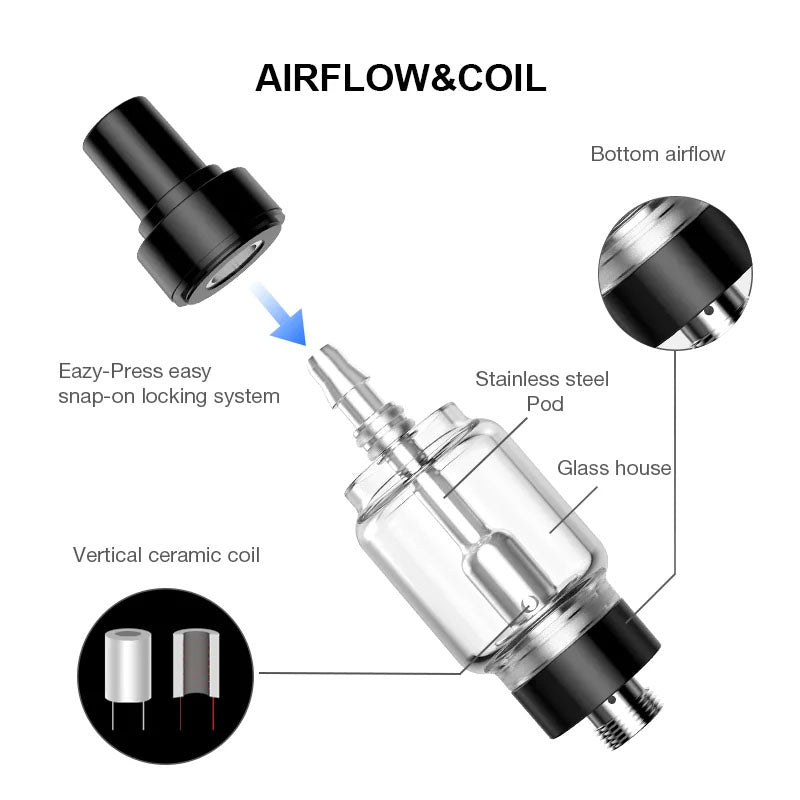 AIRFLOW&COIL

Bottom airflow

Eazy-Press easy snap-on locking system

Stainless steel Pod

Glass house

Vertical ceramic coil